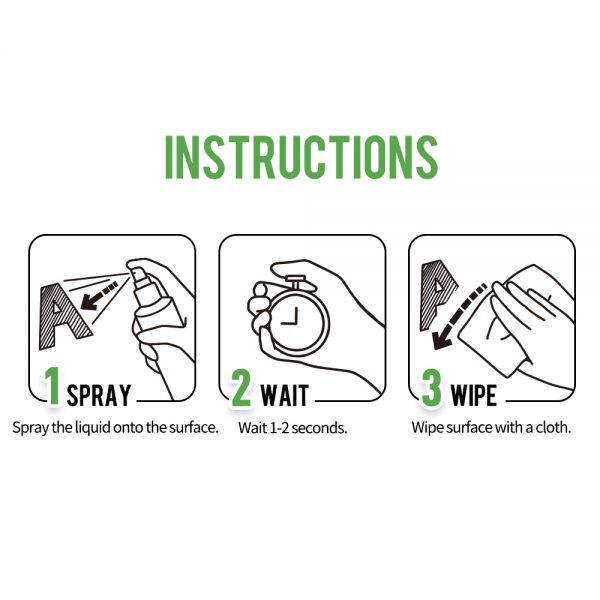 INSTRUCTIONS

A

1 SPRAY

Spray the liquid onto the surface.

2 WAIT

Wait 1-2 seconds.

A

3 WIPE

Wipe surface with a cloth.